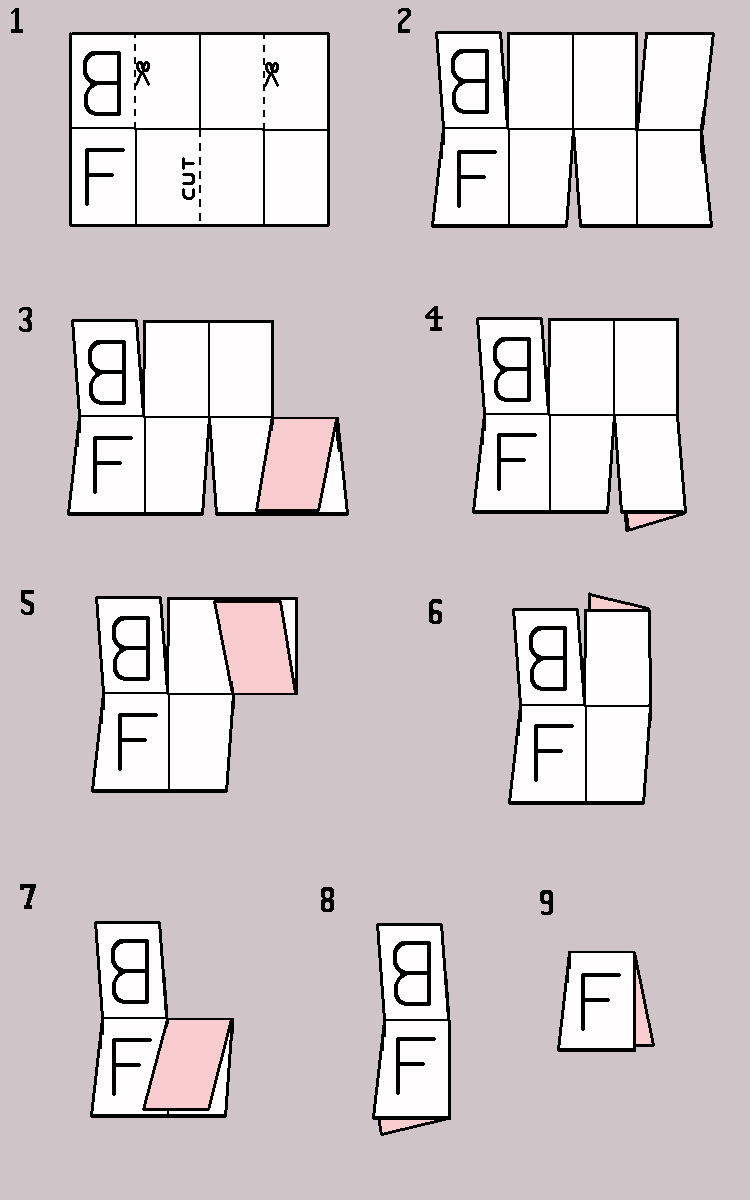 1
B
F
CUT

2
B
F

3
B
F

4
B
F

5
B
F

6
B
F

7
B
F

8
B
F

9
F